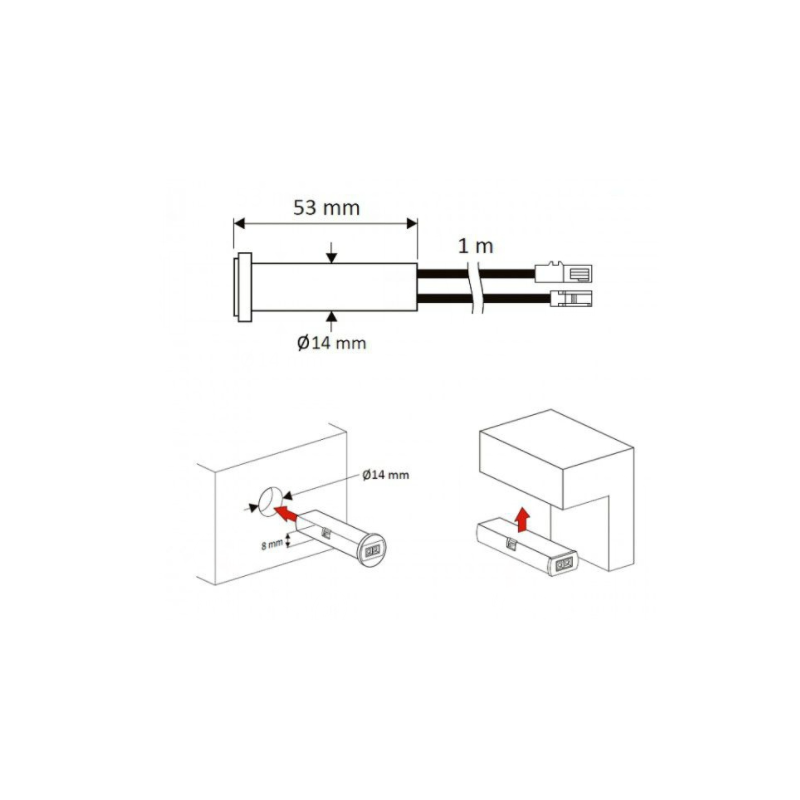 53 mm

1 m

Ø14 mm

Ø14 mm

8 mm