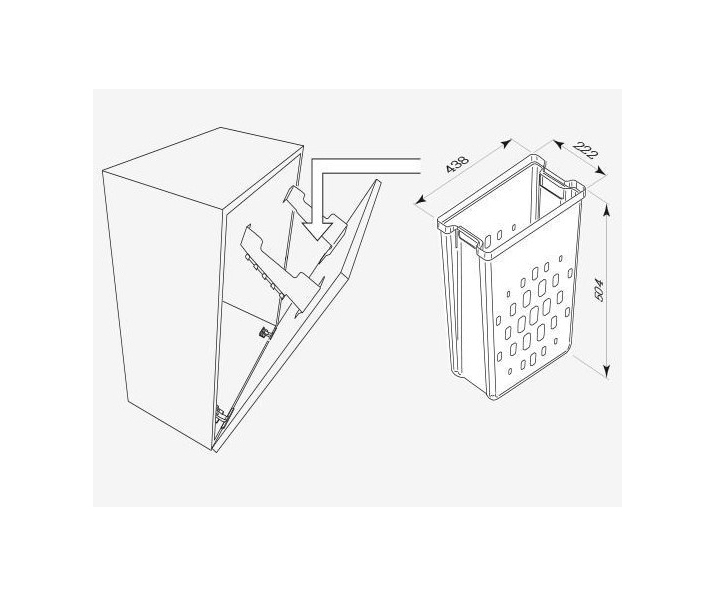 438
222
504